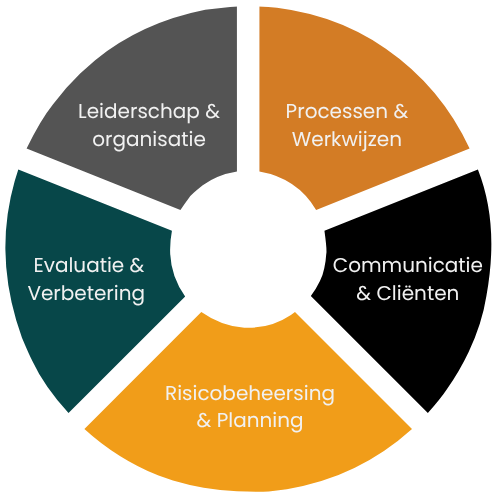 Leiderschap & organisatie

Processen & Werkwijzen

Communicatie & Cliënten

Risicobeheersing & Planning

Evaluatie & Verbetering